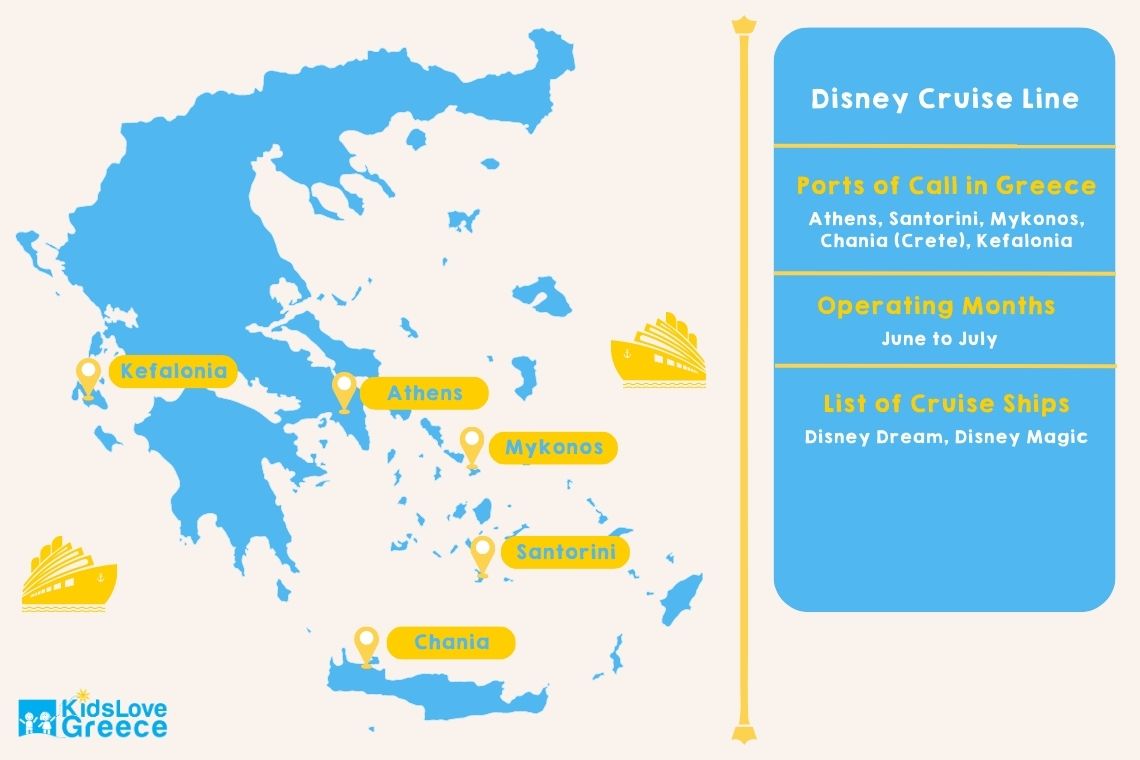 Kefalonia

Athens

Mykonos

Santorini

Chania

KidsLove Greece

Disney Cruise Line

Ports of Call in Greece

Athens, Santorini, Mykonos, Chania (Crete), Kefalonia

Operating Months

June to July

List of Cruise Ships

Disney Dream, Disney Magic