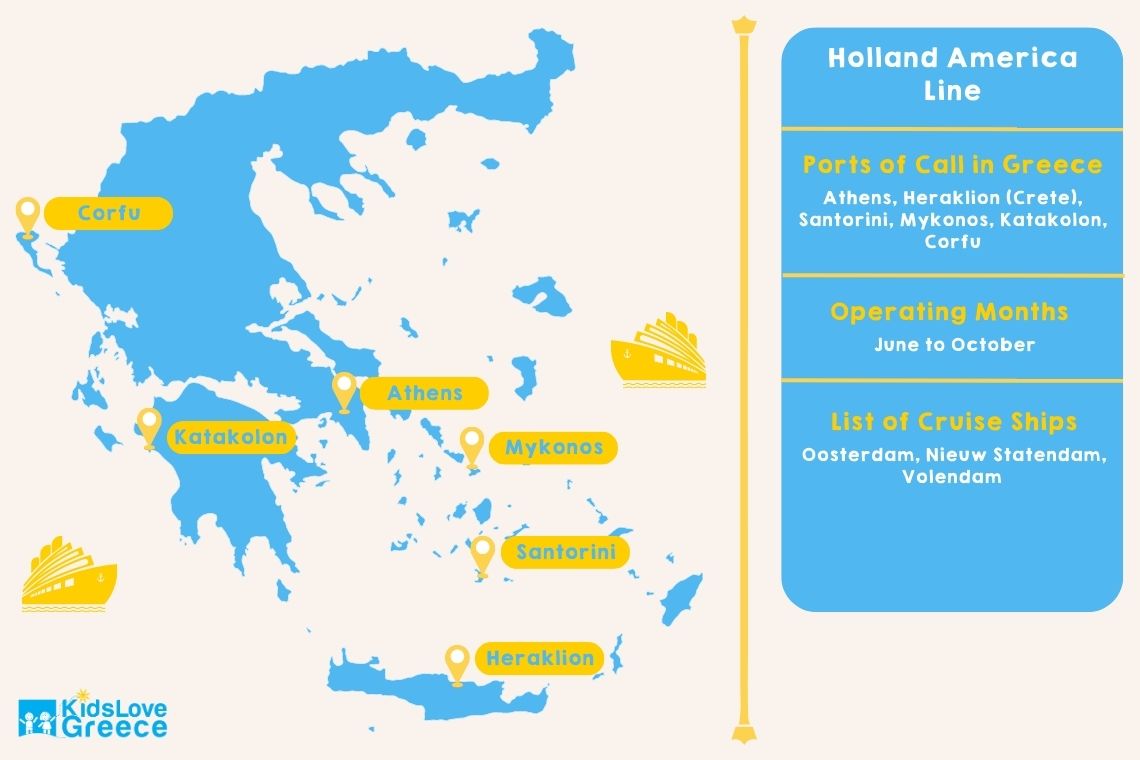 Corfu
Athens
Katakolon
Mykonos
Santorini
Heraklion

KidsLove Greece

Holland America Line

Ports of Call in Greece
Athens, Heraklion (Crete), Santorini, Mykonos, Katakolon, Corfu

Operating Months
June to October

List of Cruise Ships
Oosterdam, Nieuw Statendam, Volendam