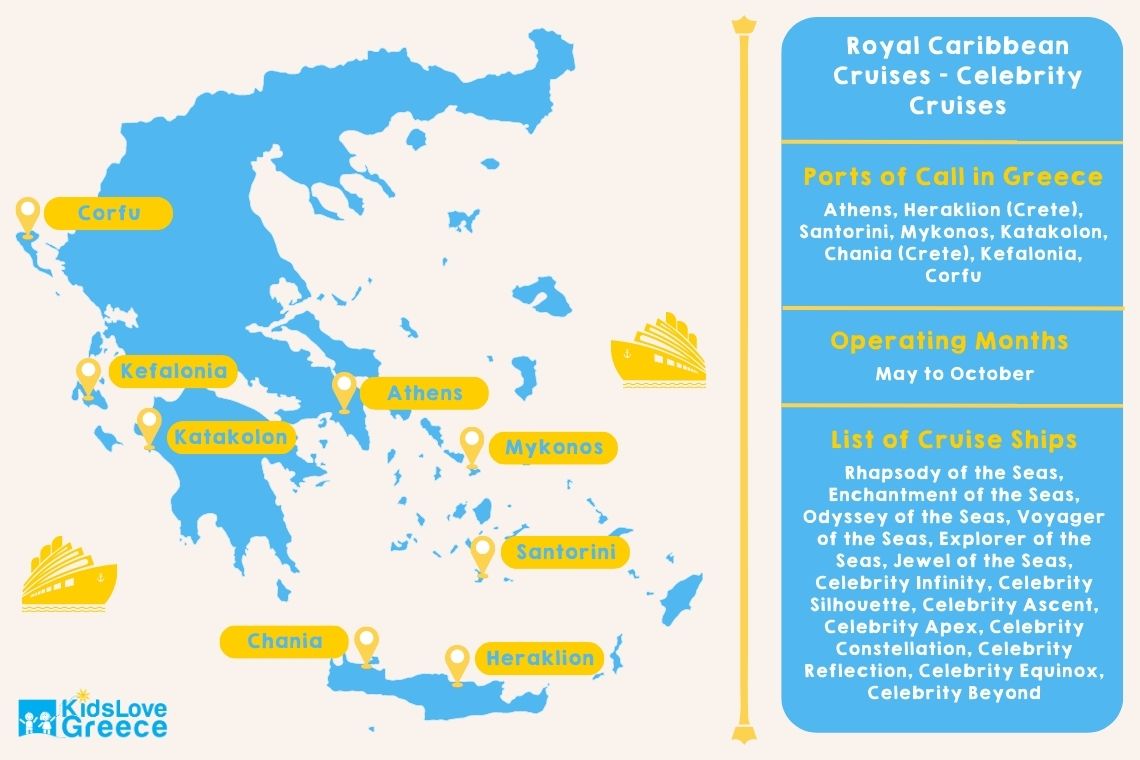 Corfu
Kefalonia
Katakolon
Athens
Mykonos
Santorini
Chania
Heraklion

KidsLove Greece

Royal Caribbean Cruises - Celebrity Cruises

Ports of Call in Greece
Athens, Heraklion (Crete), Santorini, Mykonos, Katakolon, Chania (Crete), Kefalonia, Corfu

Operating Months
May to October

List of Cruise Ships
Rhapsody of the Seas, Enchantment of the Seas, Odyssey of the Seas, Voyager of the Seas, Explorer of the Seas, Jewel of the Seas, Celebrity Infinity, Celebrity Silhouette, Celebrity Ascent, Celebrity Apex, Celebrity Constellation, Celebrity Reflection, Celebrity Equinox, Celebrity Beyond