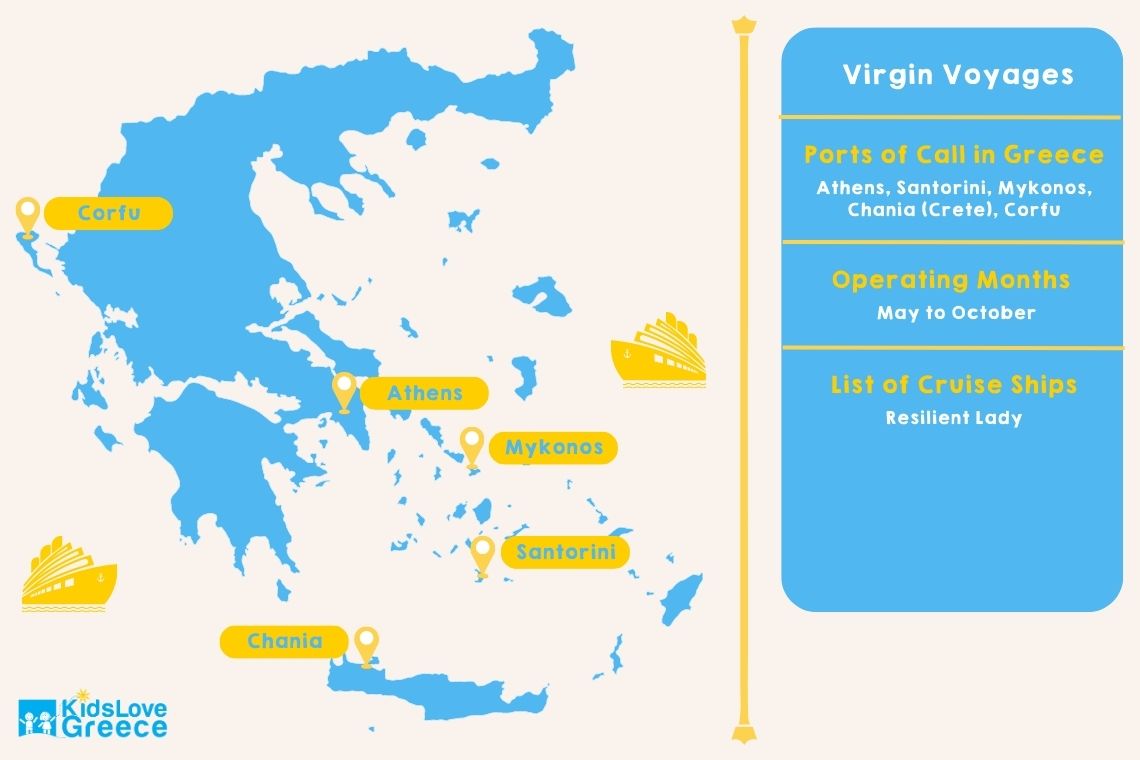 Corfu

Athens

Mykonos

Santorini

Chania

KidsLove Greece

Virgin Voyages

Ports of Call in Greece

Athens, Santorini, Mykonos, Chania (Crete), Corfu

Operating Months

May to October

List of Cruise Ships

Resilient Lady